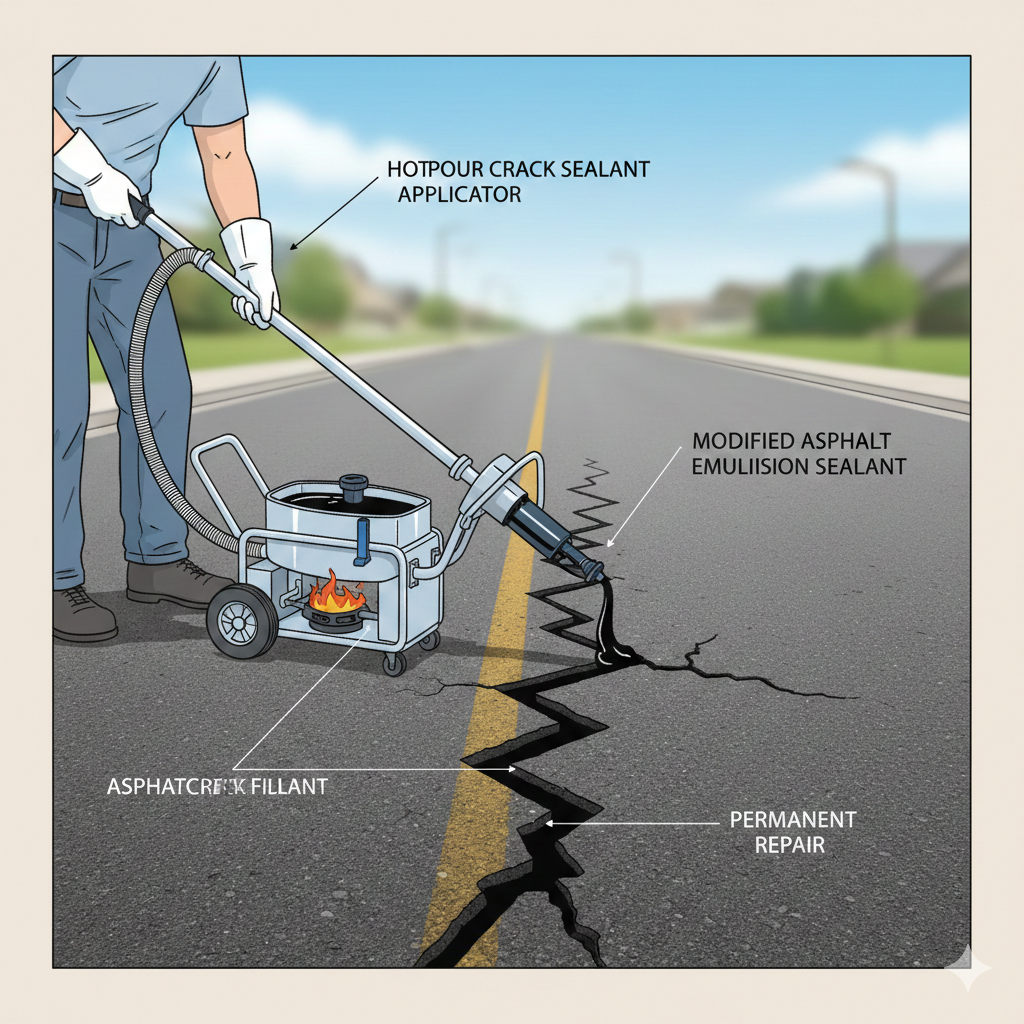 HOTPOUR CRACK SEALANT APPLICATOR

MODIFIED ASPHALT EMULIISION SEALANT

ASPHATCREK FILLANT

PERMANENT REPAIR